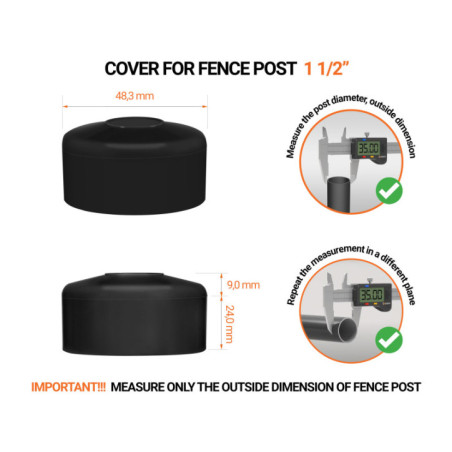 COVER FOR FENCE POST 1 1/2"

48,3 mm

Measure the post diameter, outside dimension

35.00

9,0 mm

24,0 mm

Repeat the measurement in a different plane

35.00

IMPORTANT!!! MEASURE ONLY THE OUTSIDE DIMENSION OF FENCE POST