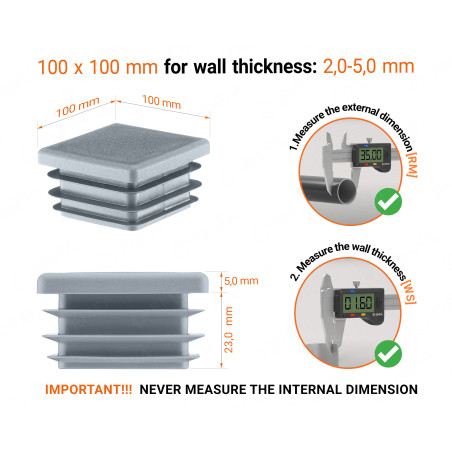 100 x 100 mm for wall thickness: 2,0-5,0 mm

100 mm

100 mm

1.Measure the external dimension [RM]

35.00

5,0 mm

23,0 mm

2. Measure the wall thickness [WS]

01.60

IMPORTANT!!! NEVER MEASURE THE INTERNAL DIMENSION